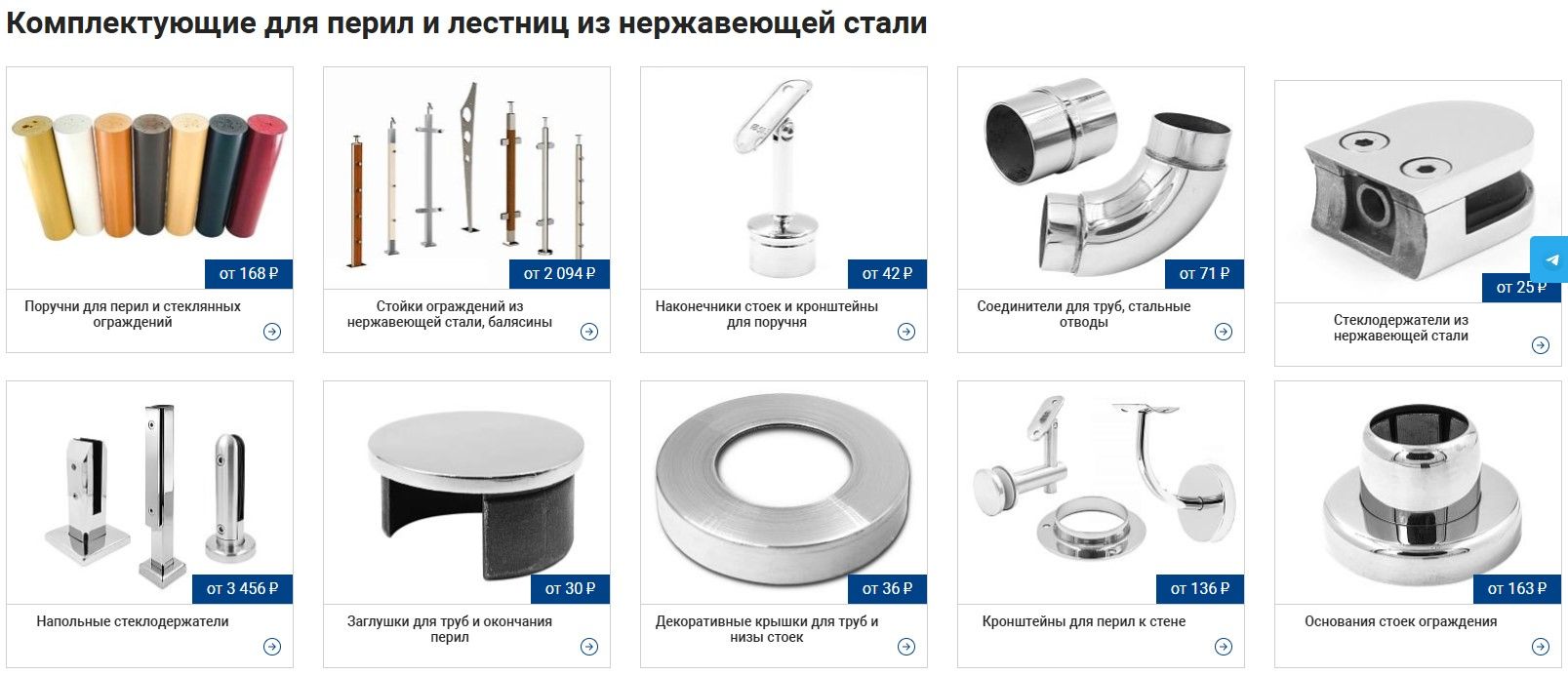 Комплектующие для перил и лестниц из нержавеющей стали

от 168 ₽
Поручни для перил и стеклянных ограждений

от 2 094 ₽
Стойки ограждений из нержавеющей стали, балясины

от 42 ₽
Наконечники стоек и кронштейны для поручня

от 71 ₽
Соединители для труб, стальные отводы

от 25 ₽
Стеклодержатели из нержавеющей стали

от 3 456 ₽
Напольные стеклодержатели

от 30 ₽
Заглушки для труб и окончания перил

от 36 ₽
Декоративные крышки для труб и низы стоек

от 136 ₽
Кронштейны для перил к стене

от 163 ₽
Основания стоек ограждения